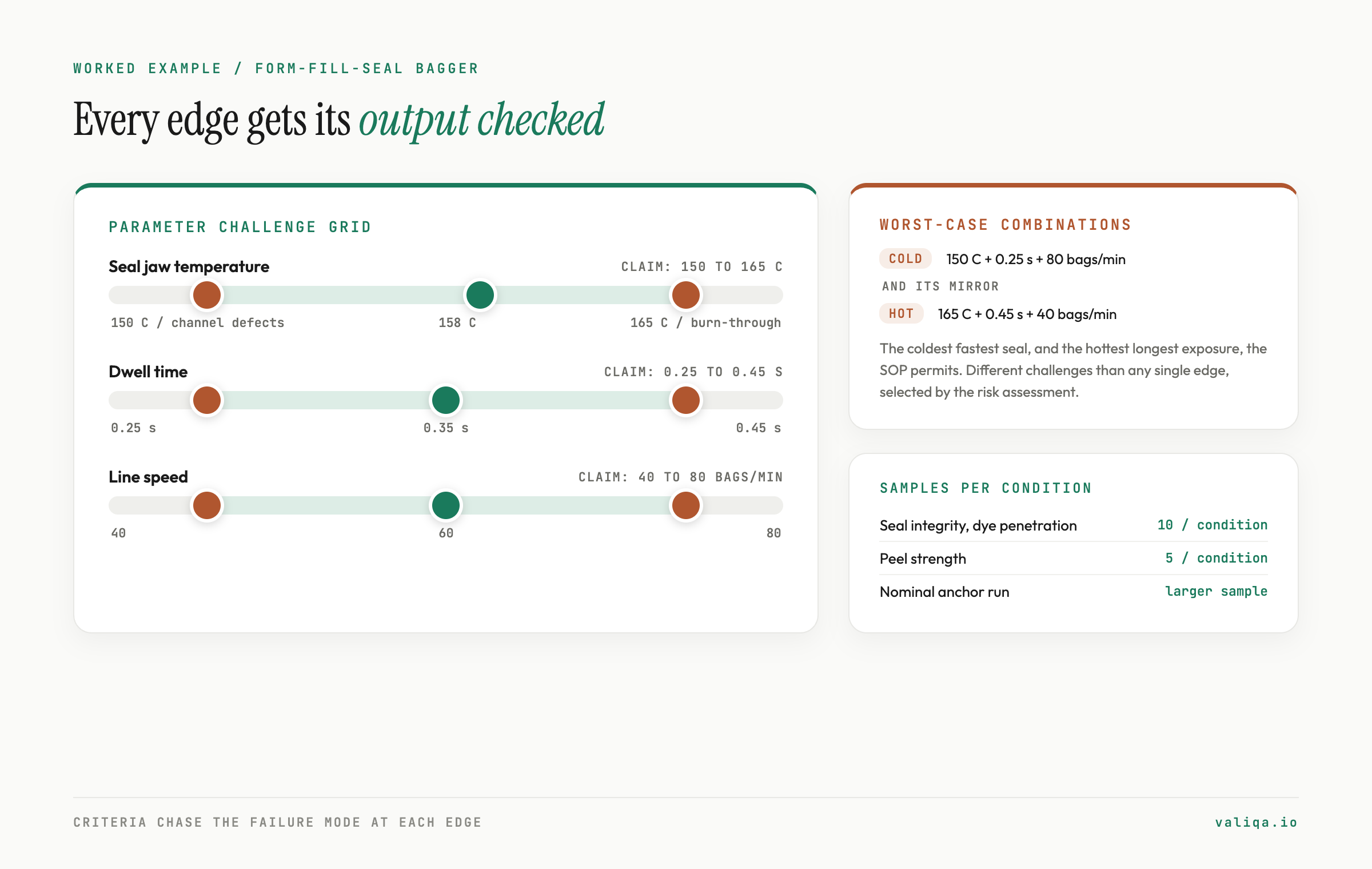 WORKED EXAMPLE / FORM-FILL-SEAL BAGGER

Every edge gets its output checked

PARAMETER CHALLENGE GRID

Seal jaw temperature
CLAIM: 150 TO 165 C

150 C / channel defects
158 C
165 C / burn-through

Dwell time
CLAIM: 0.25 TO 0.45 S

0.25 s
0.35 s
0.45 s

Line speed
CLAIM: 40 TO 80 BAGS/MIN

40
60
80

WORST-CASE COMBINATIONS

COLD 150 C + 0.25 s + 80 bags/min

AND ITS MIRROR

HOT 165 C + 0.45 s + 40 bags/min

The coldest fastest seal, and the hottest longest exposure, the SOP permits. Different challenges than any single edge, selected by the risk assessment.

SAMPLES PER CONDITION

Seal integrity, dye penetration 10 / condition
Peel strength 5 / condition
Nominal anchor run larger sample

CRITERIA CHASE THE FAILURE MODE AT EACH EDGE
valiqa.io